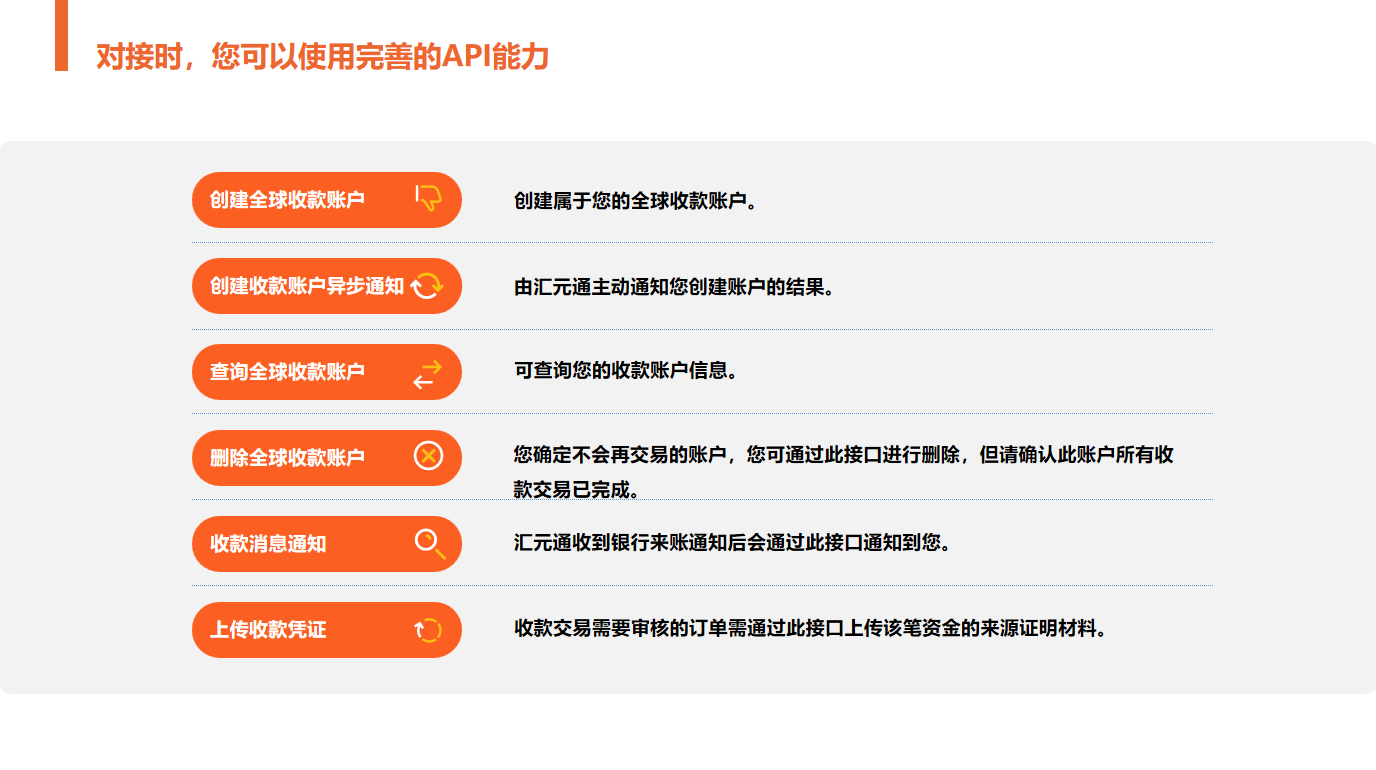 对接时，您可以使用完善的API能力

创建全球收款账户

创建属于您的全球收款账户。

创建收款账户异步通知

由汇元通主动通知您创建账户的结果。

查询全球收款账户

可查询您的收款账户信息。

删除全球收款账户

您确定不会再交易的账户，您可通过此接口进行删除，但请确认此账户所有收款交易已完成。

收款消息通知

汇元通收到银行来账通知后会通过此接口通知到您。

上传收款凭证

收款交易需要审核的订单需通过此接口上传该笔资金的来源证明材料。